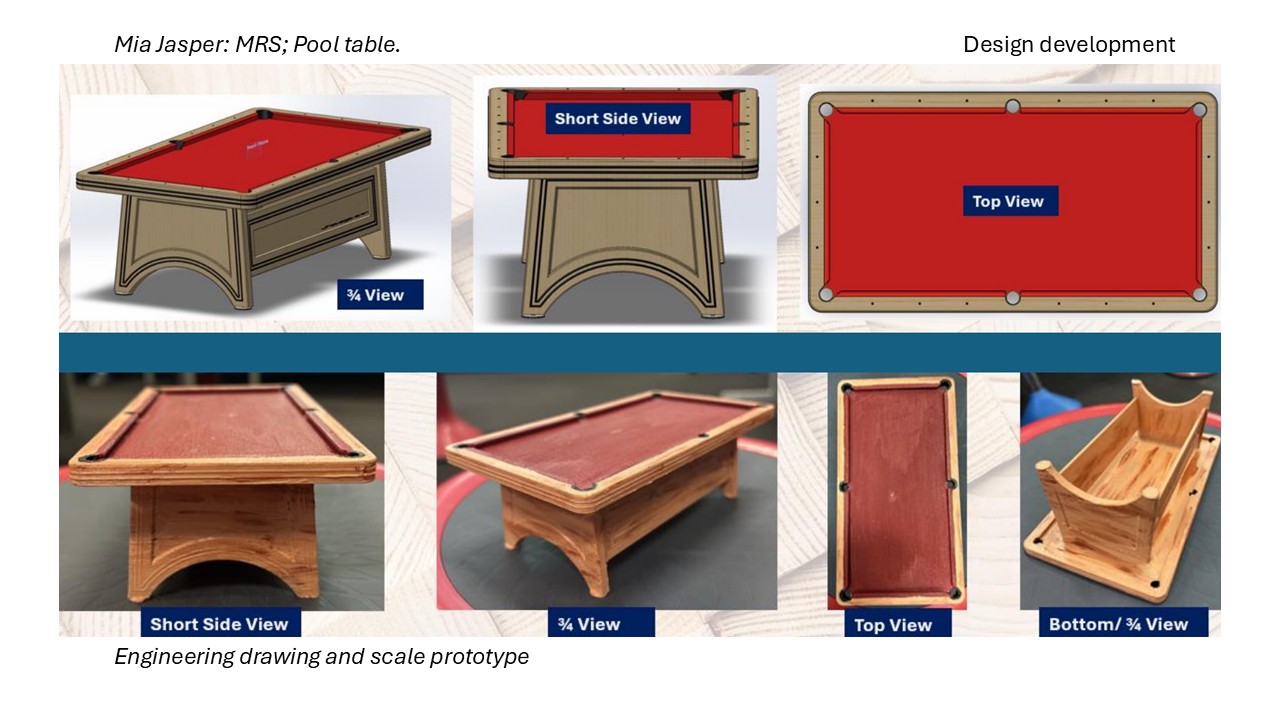 Mia Jasper: MRS; Pool table.

Design development

¾ View

Short Side View

Top View

Short Side View

¾ View

Top View

Bottom/ ¾ View

Engineering drawing and scale prototype